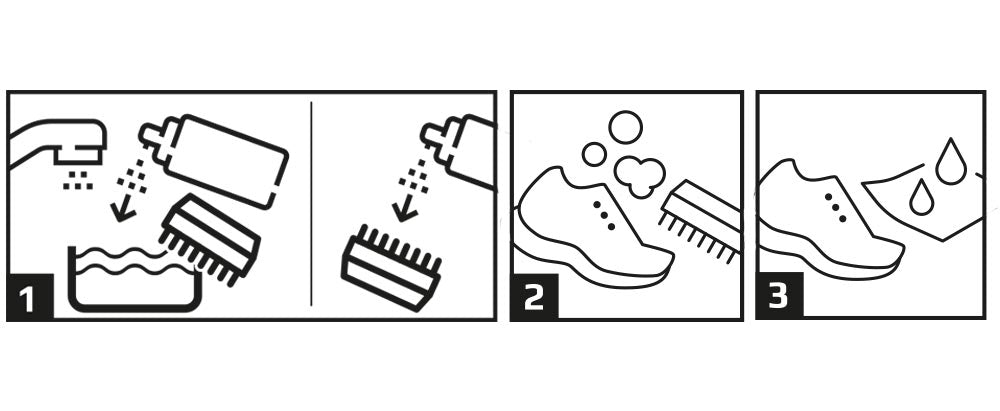 1

2

3